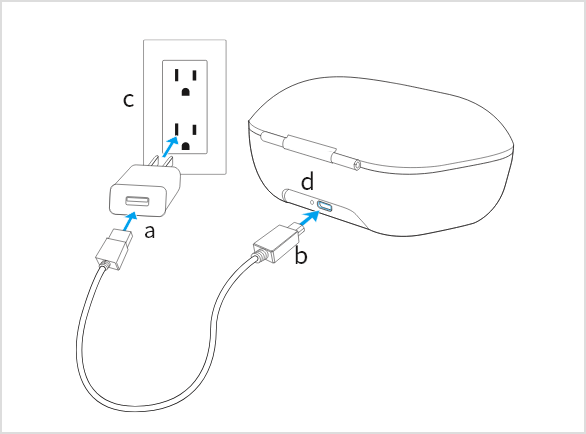 c
d
a
b